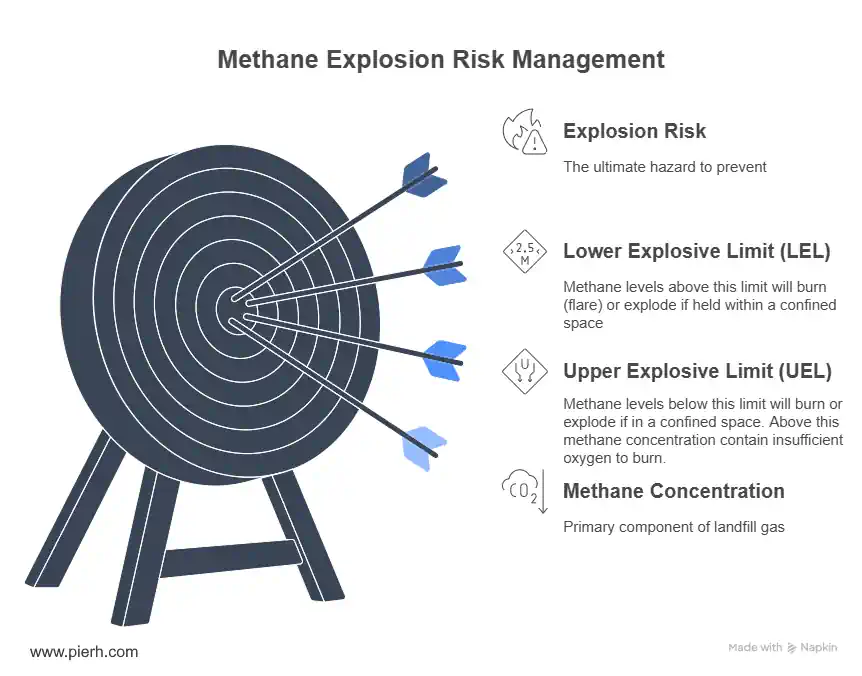 Methane Explosion Risk Management

Explosion Risk

The ultimate hazard to prevent

2.5 M

Lower Explosive Limit (LEL)

Methane levels above this limit will burn (flare) or explode if held within a confined space

Upper Explosive Limit (UEL)

Methane levels below this limit will burn or explode if in a confined space. Above this methane concentration contain insufficient oxygen to burn.

$CO_2$

Methane Concentration

Primary component of landfill gas

www.pierh.com

Made with Napkin